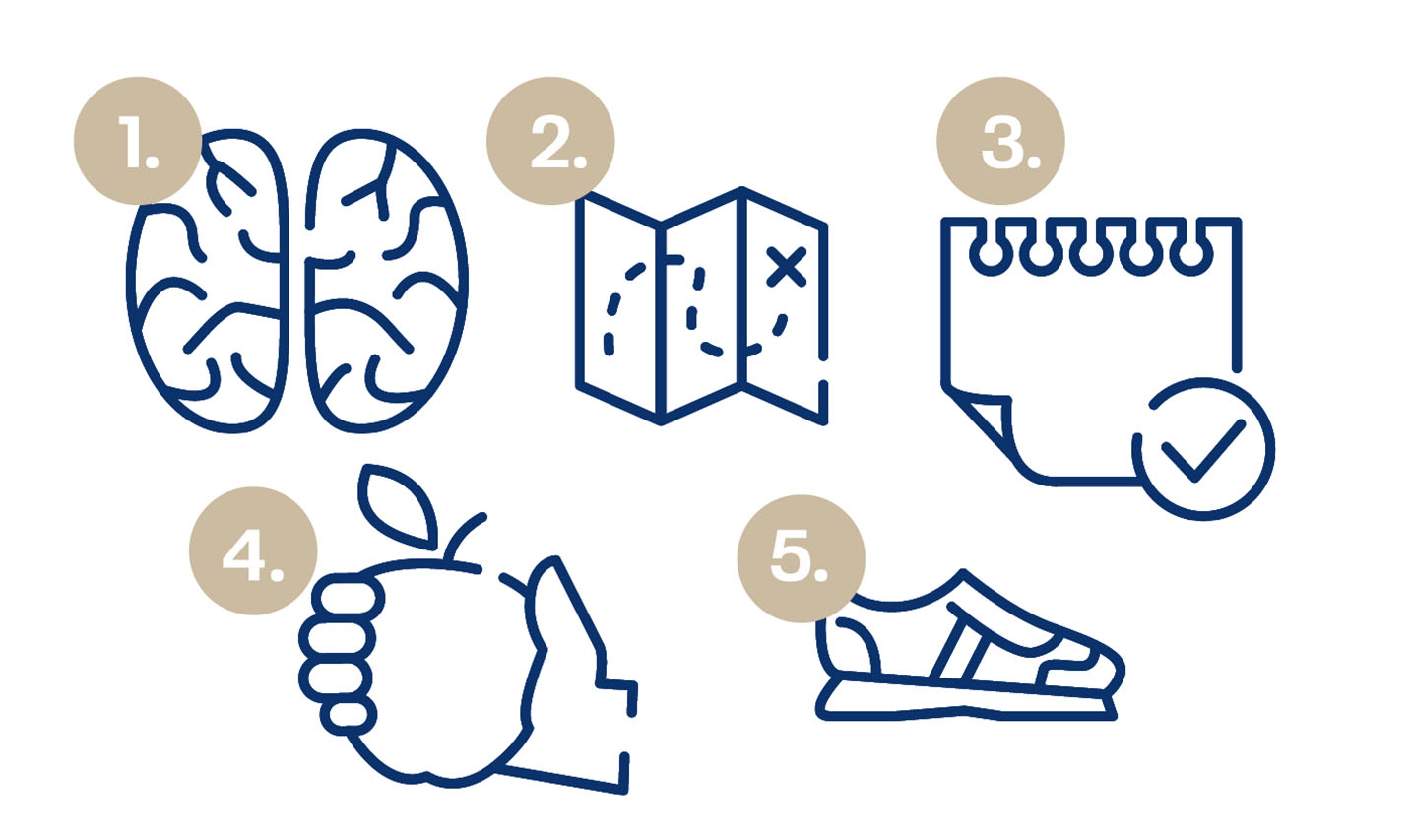 1.

2.

3.

4.

5.